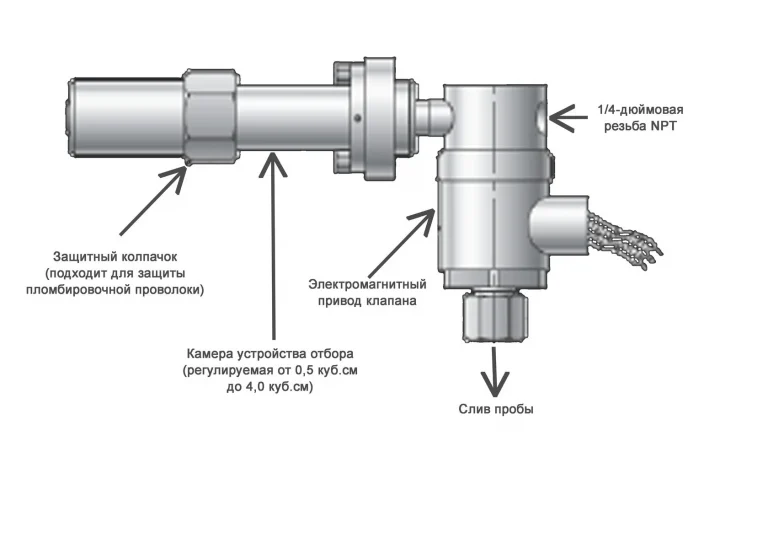 1/4-дюймовая резьба NPT

Защитный колпачок (подходит для защиты пломбировочной проволоки)

Электромагнитный привод клапана

Камера устройства отбора (регулируемая от 0,5 куб.см до 4,0 куб.см)

Слив пробы